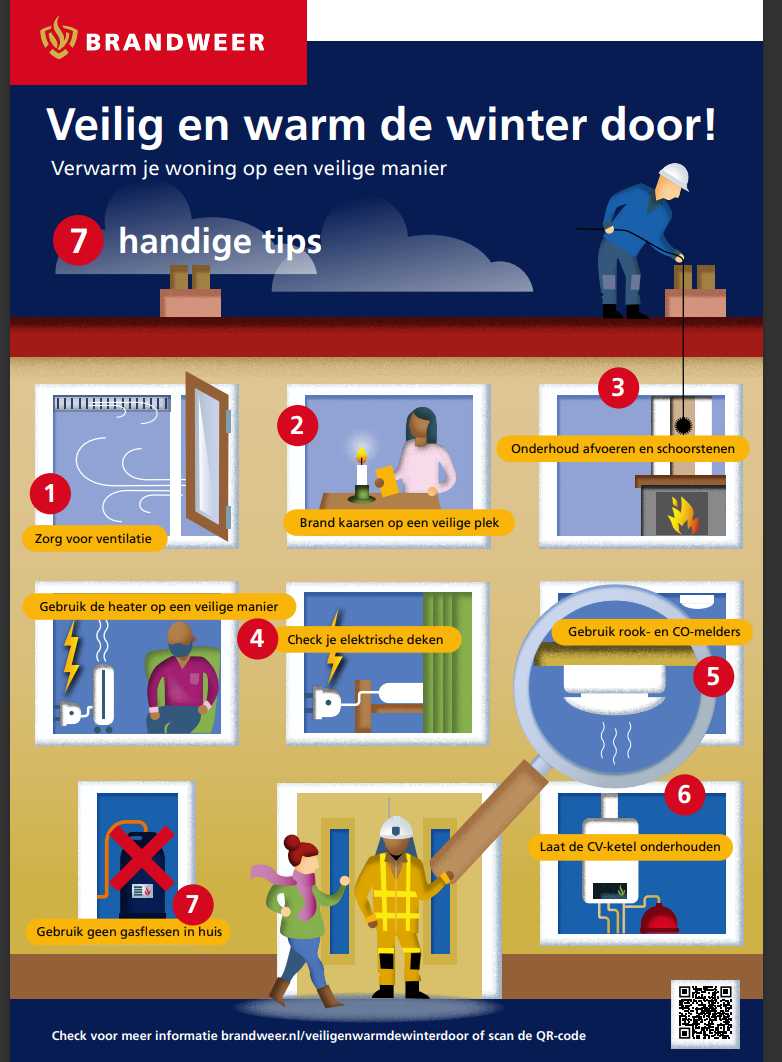 BRANDWEER

Veilig en warm de winter door!

Verwarm je woning op een veilige manier

7 handige tips

1 Zorg voor ventilatie

2 Brand kaarsen op een veilige plek

3 Onderhoud afvoeren en schoorstenen

Gebruik de heater op een veilige manier

4 Check je elektrische deken

Gebruik rook- en CO-melders 5

6 Laat de CV-ketel onderhouden

7 Gebruik geen gasflessen in huis

Check voor meer informatie brandweer.nl/veiligenwarmdewinterdoor of scan de QR-code